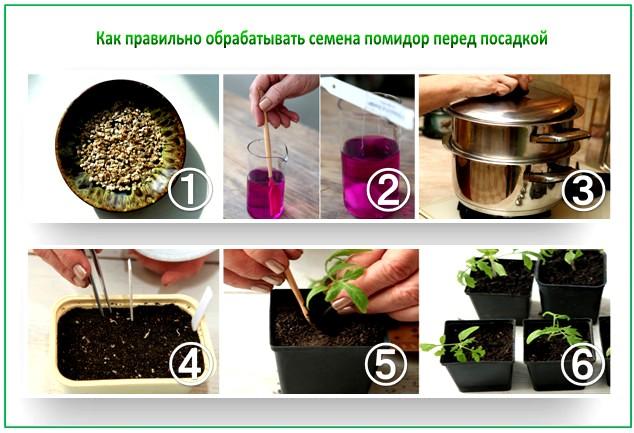 Как правильно обрабатывать семена помидор перед посадкой

1

2

3

4

5

6